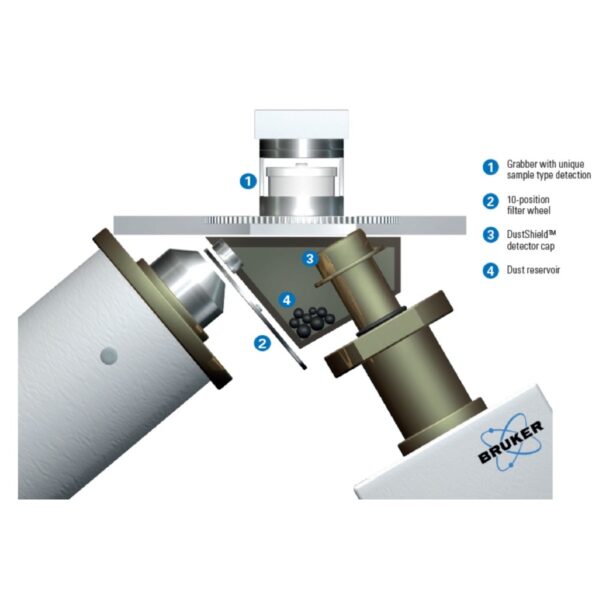 1
3
4
2

1 Grabber with unique sample type detection

2 10-position filter wheel

3 DustShield™ detector cap

4 Dust reservoir

BRUKER